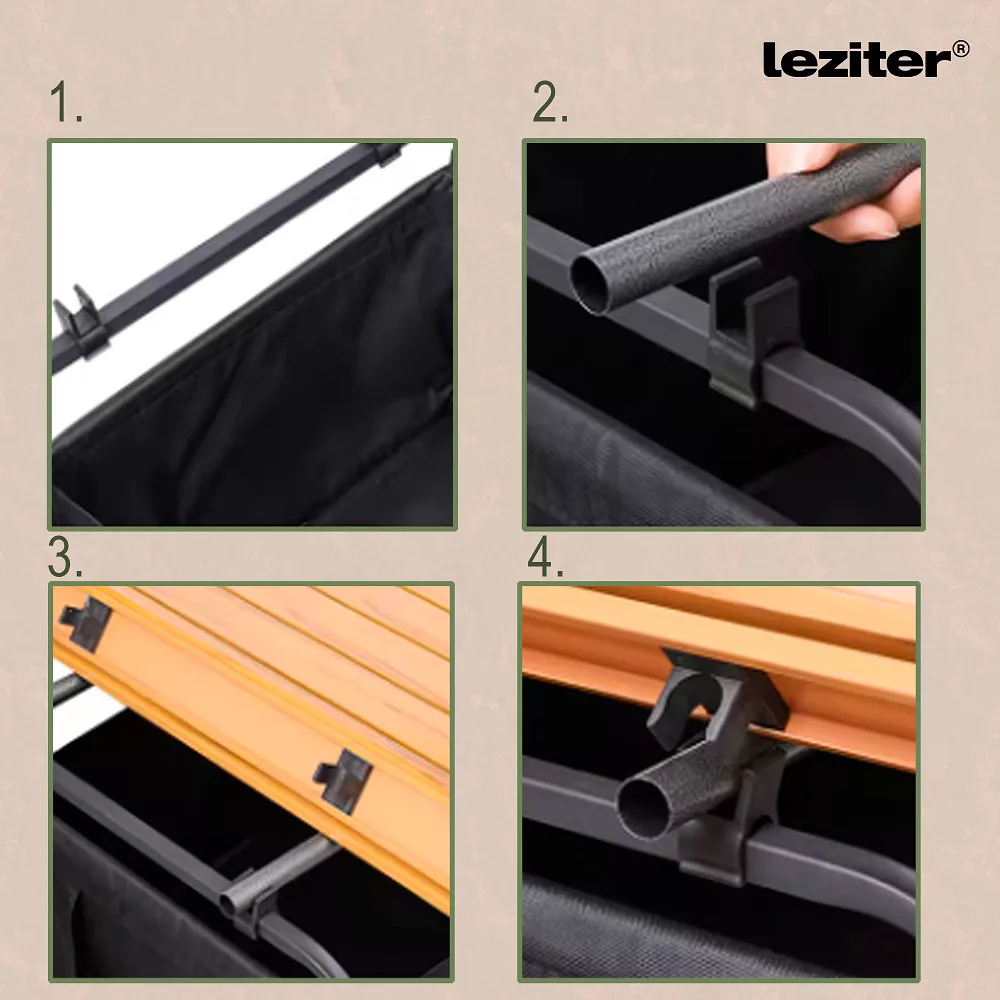 leziter®

1.

2.

3.

4.